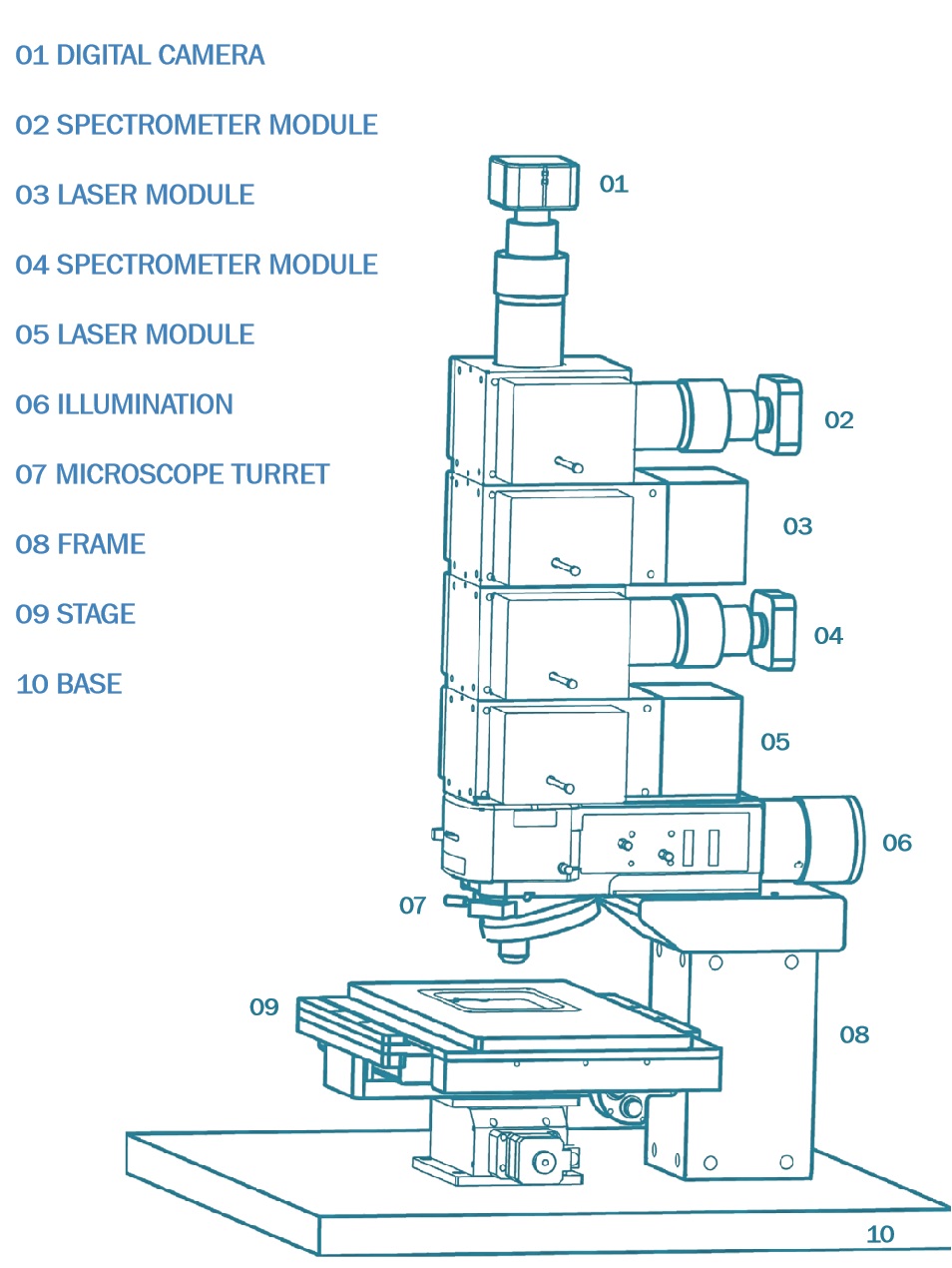 01 DIGITAL CAMERA

02 SPECTROMETER MODULE

03 LASER MODULE

04 SPECTROMETER MODULE

05 LASER MODULE

06 ILLUMINATION

07 MICROSCOPE TURRET

08 FRAME

09 STAGE

10 BASE

01

02

03

04

05

06

07

09

08

10